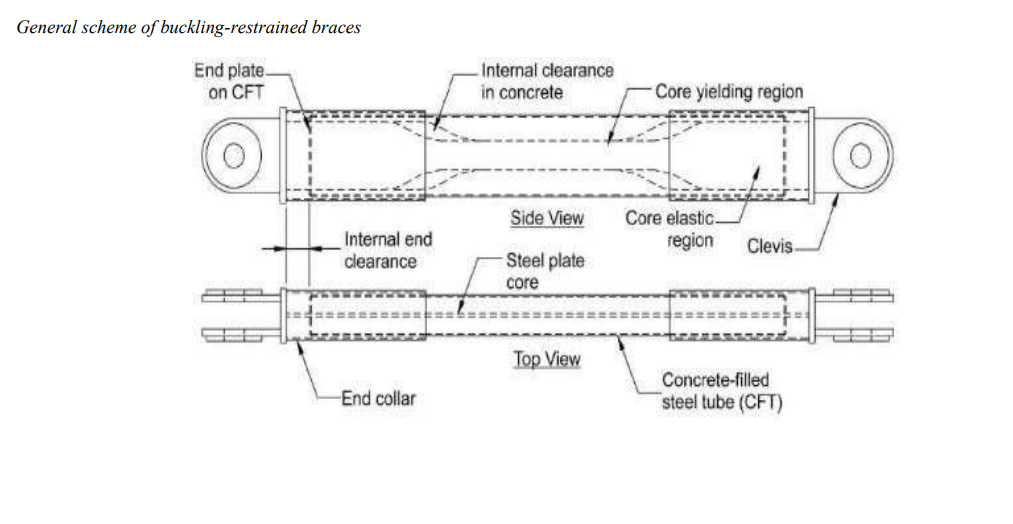 General scheme of buckling-restrained braces

End plate on CFT

Internal clearance in concrete

Core yielding region

Side View

Core elastic region

Clevis

Internal end clearance

Steel plate core

Top View

End collar

Concrete-filled steel tube (CFT)